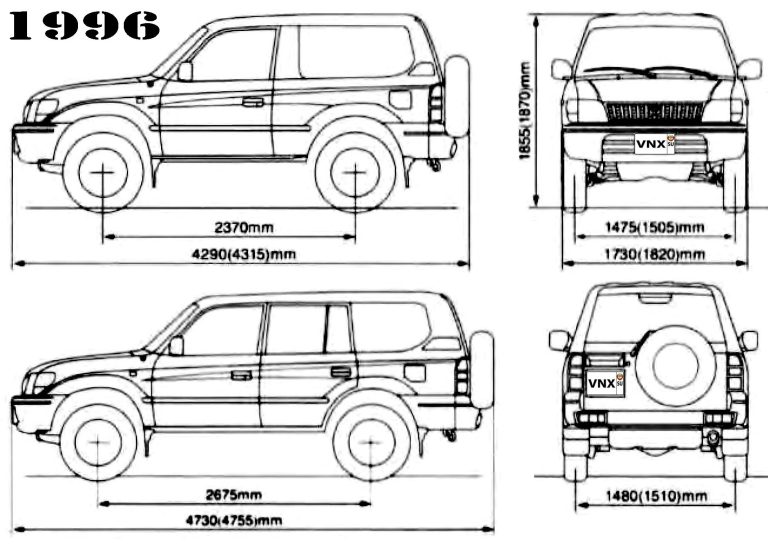 1996

2370mm

4290(4315)mm

1855(1870)mm

VNX

1475(1505)mm

1730(1820)mm

2675mm

4730(4755)mm

VNX

1480(1510)mm